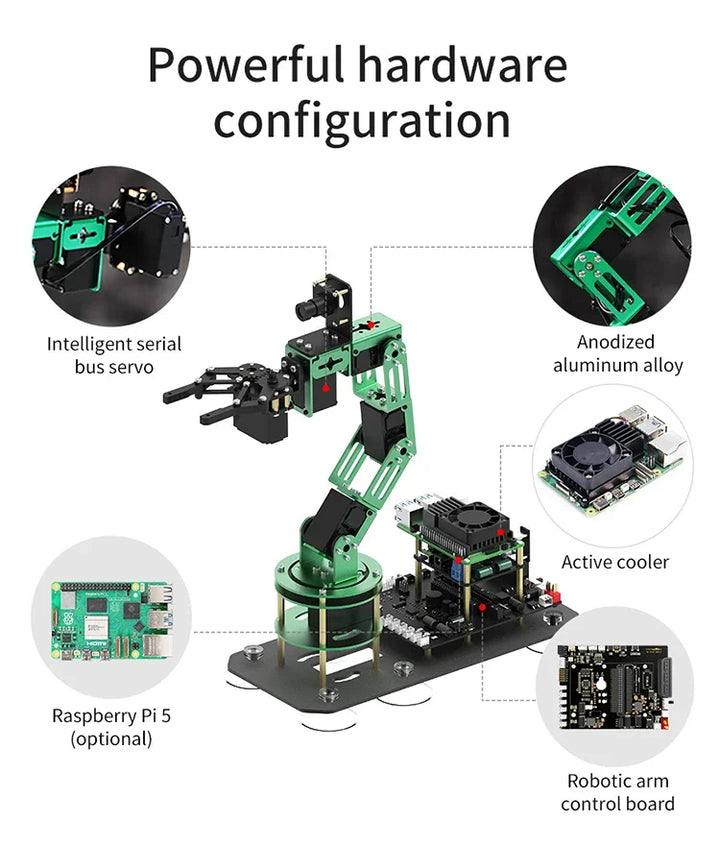 Powerful hardware configuration

Intelligent serial bus servo

Anodized aluminum alloy

Active cooler

Raspberry Pi 5 (optional)

Robotic arm control board