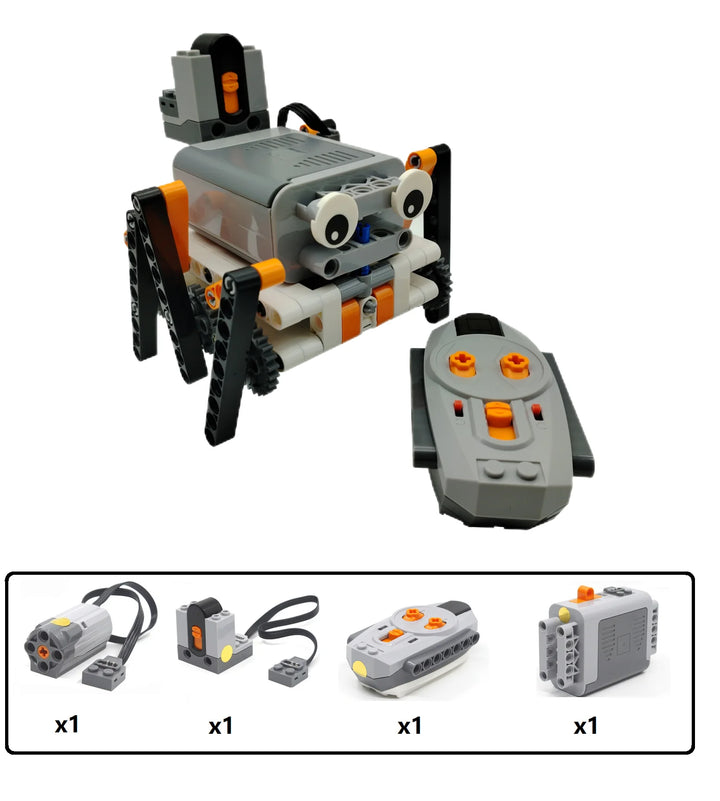 x1 x1 x1 x1