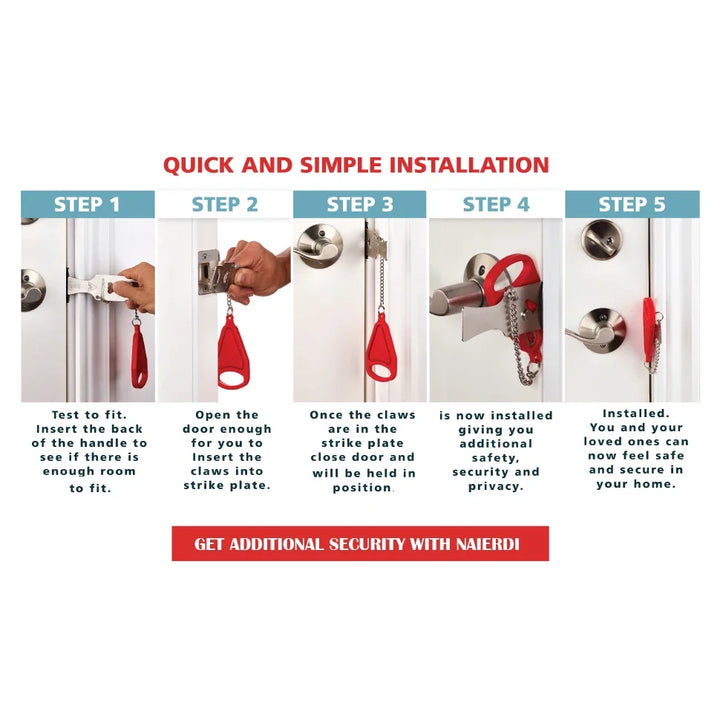 QUICK AND SIMPLE INSTALLATION

STEP 1

Test to fit. Insert the back of the handle to see if there is enough room to fit.

STEP 2

Open the door enough for you to Insert the claws into strike plate.

STEP 3

Once the claws are in the strike plate close door and will be held in position.

STEP 4

is now installed giving you additional safety, security and privacy.

STEP 5

Installed. You and your loved ones can now feel safe and secure in your home.

GET ADDITIONAL SECURITY WITH NAIERDI