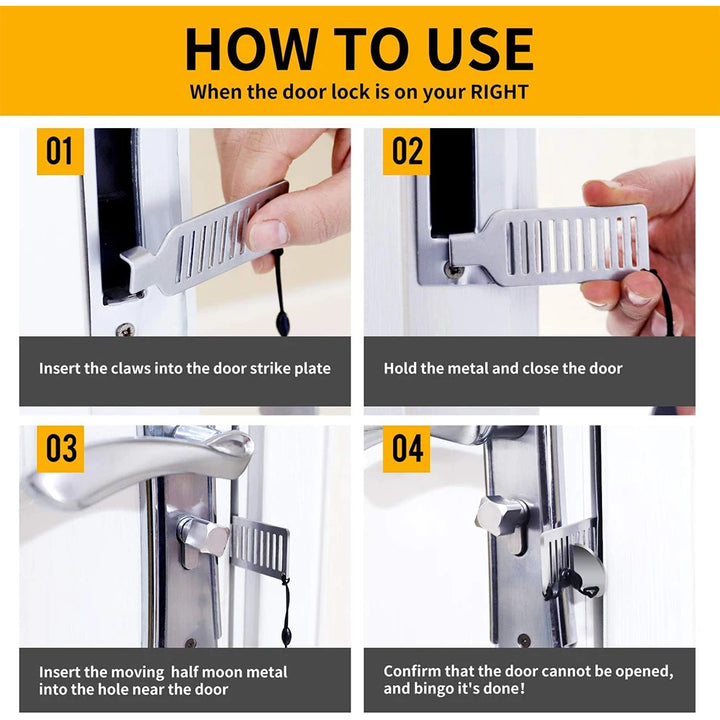 HOW TO USE

When the door lock is on your RIGHT

01

Insert the claws into the door strike plate

02

Hold the metal and close the door

03

Insert the moving half moon metal into the hole near the door

04

Confirm that the door cannot be opened, and bingo it's done!